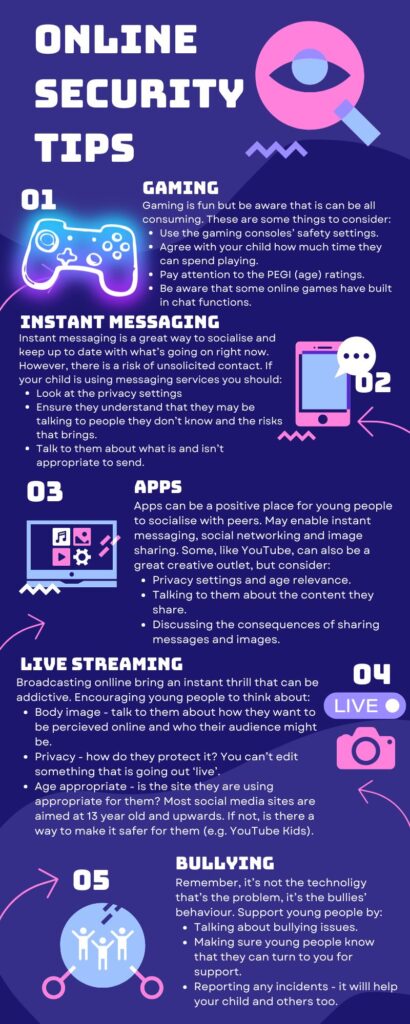 ONLINE SECURITY TIPS

01

GAMING
Gaming is fun but be aware that is can be all consuming. These are some things to consider:
- Use the gaming consoles' safety settings.
- Agree with your child how much time they can spend playing.
- Pay attention to the PEGI (age) ratings.
- Be aware that some online games have built in chat functions.

INSTANT MESSAGING
Instant messaging is a great way to socialise and keep up to date with what's going on right now. However, there is a risk of unsolicited contact. If your child is using messaging services you should:
- Look at the privacy settings
- Ensure they understand that they may be talking to people they don't know and the risks that brings.
- Talk to them about what is and isn't appropriate to send.

02

03

APPS
Apps can be a positive place for young people to socialise with peers. May enable instant messaging, social networking and image sharing. Some, like YouTube, can also be a great creative outlet, but consider:
- Privacy settings and age relevance.
- Talking to them about the content they share.
- Discussing the consequences of sharing messages and images.

LIVE STREAMING
Broadcasting online bring an instant thrill that can be addictive. Encouraging young people to think about:
- Body image - talk to them about how they want to be percieved online and who their audience might be.
- Privacy - how do they protect it? You can't edit something that is going out 'live'.
- Age appropriate - is the site they are using appropriate for them? Most social media sites are aimed at 13 year old and upwards. If not, is there a way to make it safer for them (e.g. YouTube Kids).

04

LIVE

05

BULLYING
Remember, it's not the technoligy that's the problem, it's the bullies' behaviour. Support young people by:
- Talking about bullying issues.
- Making sure young people know that they can turn to you for support.
- Reporting any incidents - it will help your child and others too.